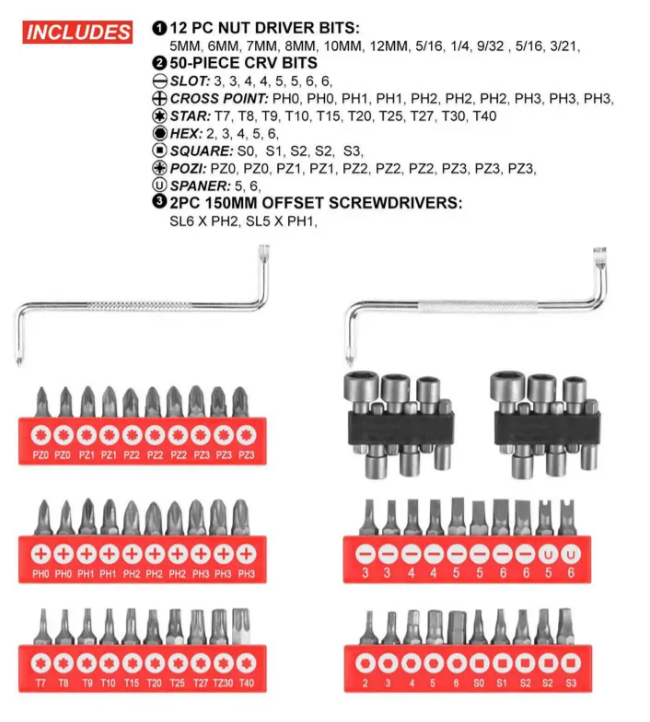 INCLUDES

❶ 12 PC NUT DRIVER BITS:
5MM, 6MM, 7MM, 8MM, 10MM, 12MM, 5/16, 1/4, 9/32 , 5/16, 3/21,
❷ 50-PIECE CRV BITS
SLOT: 3, 3, 4, 4, 5, 5, 6, 6,
CROSS POINT: PH0, PH0, PH1, PH1, PH2, PH2, PH2, PH3, PH3, PH3,
STAR: T7, T8, T9, T10, T15, T20, T25, T27, T30, T40
HEX: 2, 3, 4, 5, 6,
SQUARE: S0, S1, S2, S2, S3,
POZI: PZ0, PZ0, PZ1, PZ1, PZ2, PZ2, PZ2, PZ3, PZ3, PZ3,
SPANER: 5, 6,
❸ 2PC 150MM OFFSET SCREWDRIVERS:
SL6 X PH2, SL5 X PH1,

PZ0 PZ0 PZ1 PZ1 PZ2 PZ2 PZ2 PZ3 PZ3 PZ3

PH0 PH0 PH1 PH1 PH2 PH2 PH2 PH3 PH3 PH3

T7 T8 T9 T10 T15 T20 T25 T27 TZ30 T40

3 3 4 4 5 5 6 6 5 6

2 3 4 5 6 S0 S1 S2 S2 S3