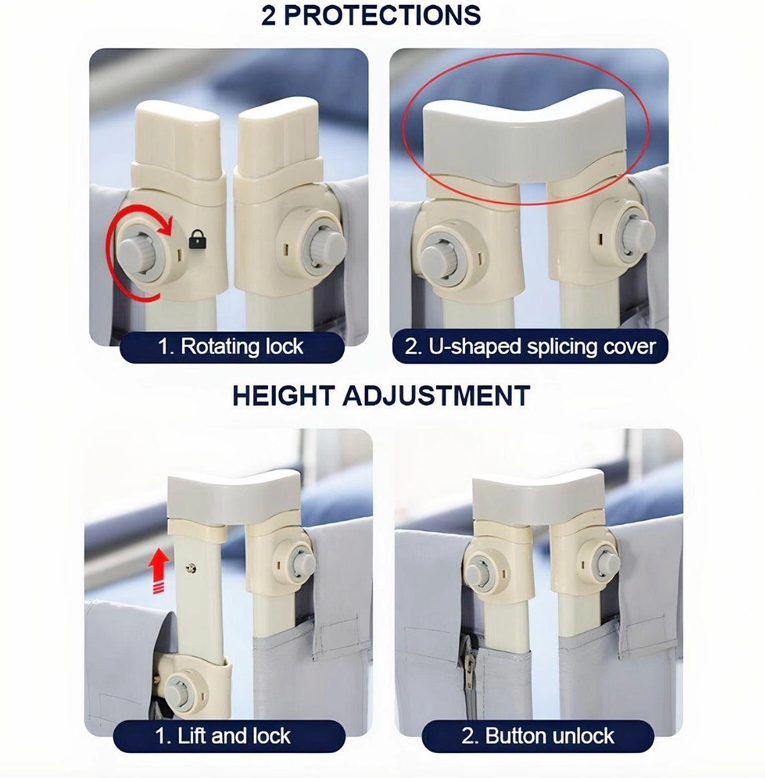 2 PROTECTIONS

1. Rotating lock

2. U-shaped splicing cover

HEIGHT ADJUSTMENT

1. Lift and lock

2. Button unlock