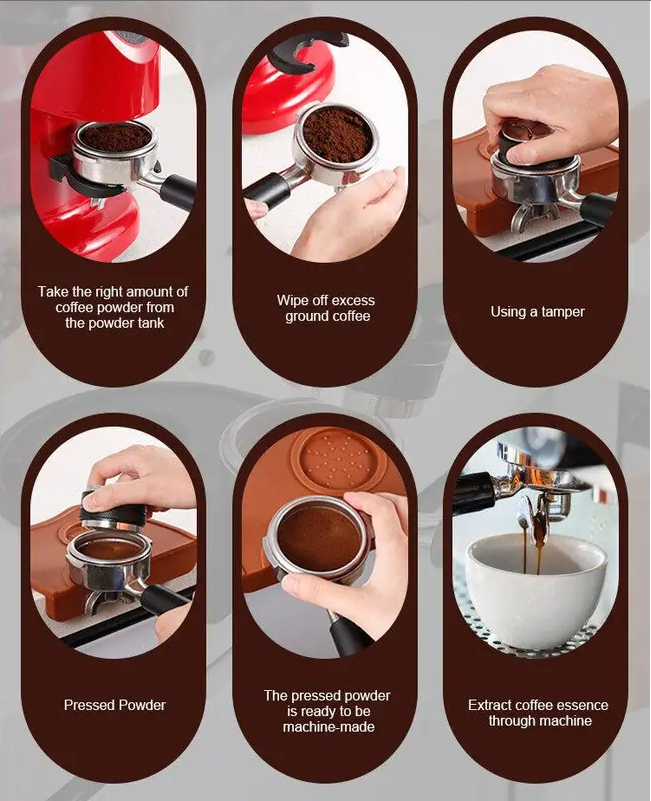 Take the right amount of coffee powder from the powder tank

Wipe off excess ground coffee

Using a tamper

Pressed Powder

The pressed powder is ready to be machine-made

Extract coffee essence through machine