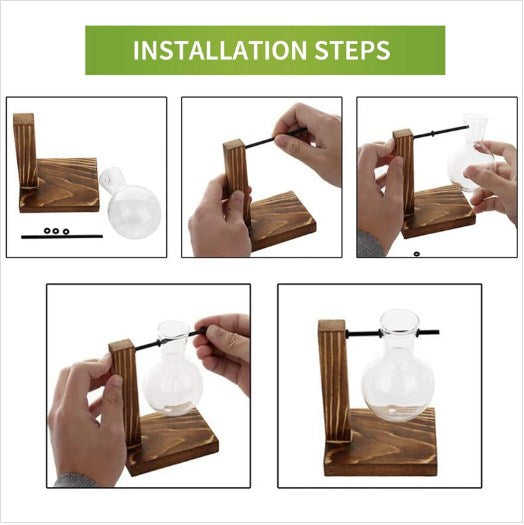 INSTALLATION STEPS