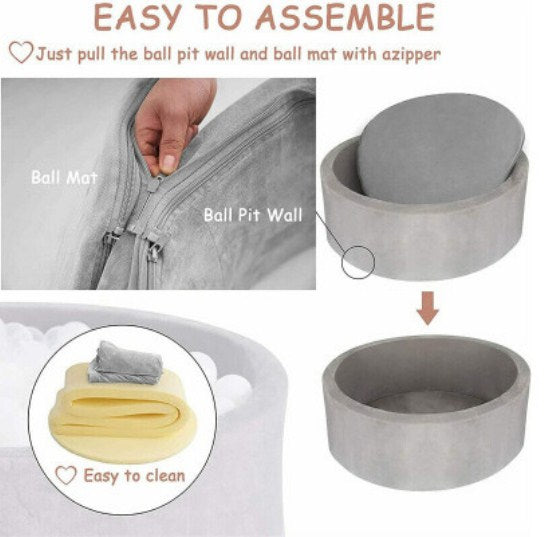 EASY TO ASSEMBLE

Just pull the ball pit wall and ball mat with azipper

Ball Mat

Ball Pit Wall

Easy to clean