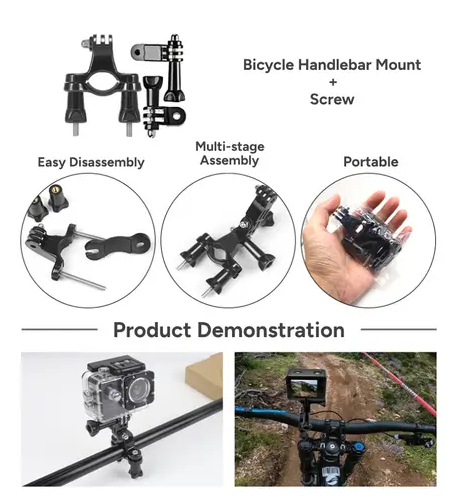 Bicycle Handlebar Mount
+
Screw

Easy Disassembly

Multi-stage Assembly

Portable

Product Demonstration