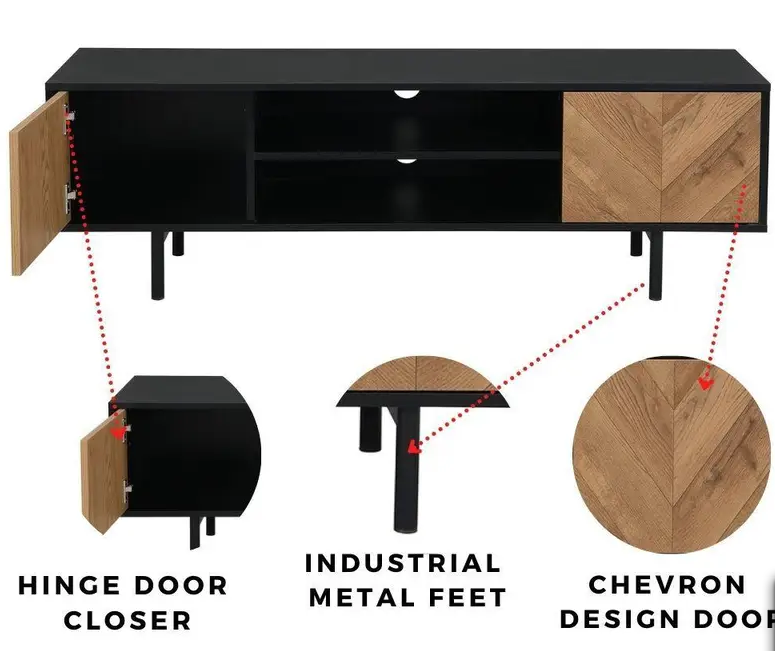 HINGE DOOR CLOSER

INDUSTRIAL METAL FEET

CHEVRON DESIGN DOOR