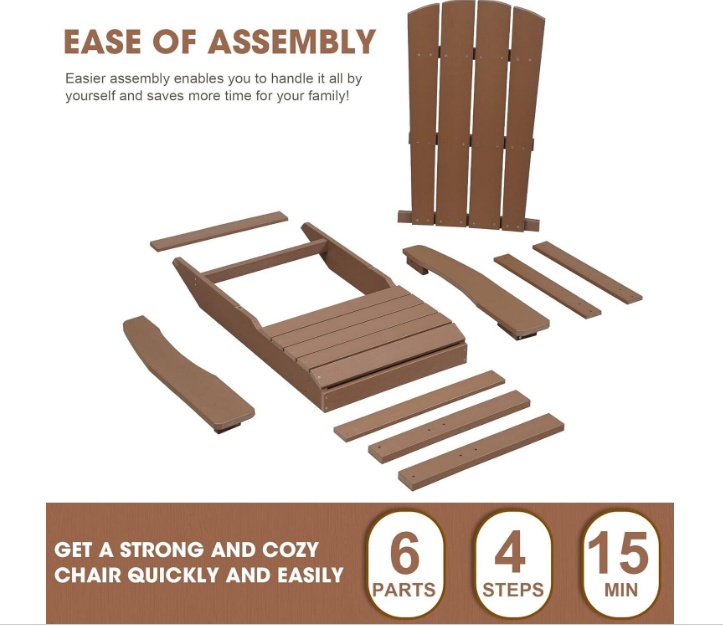 EASE OF ASSEMBLY

Easier assembly enables you to handle it all by yourself and saves more time for your family!

GET A STRONG AND COZY CHAIR QUICKLY AND EASILY

6 PARTS

4 STEPS

15 MIN